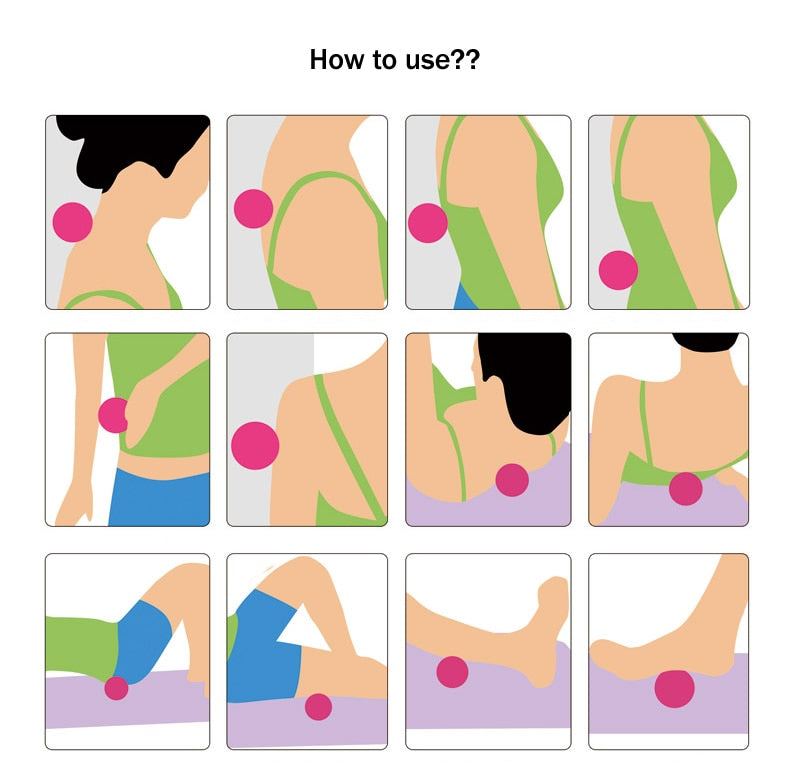 How to use??