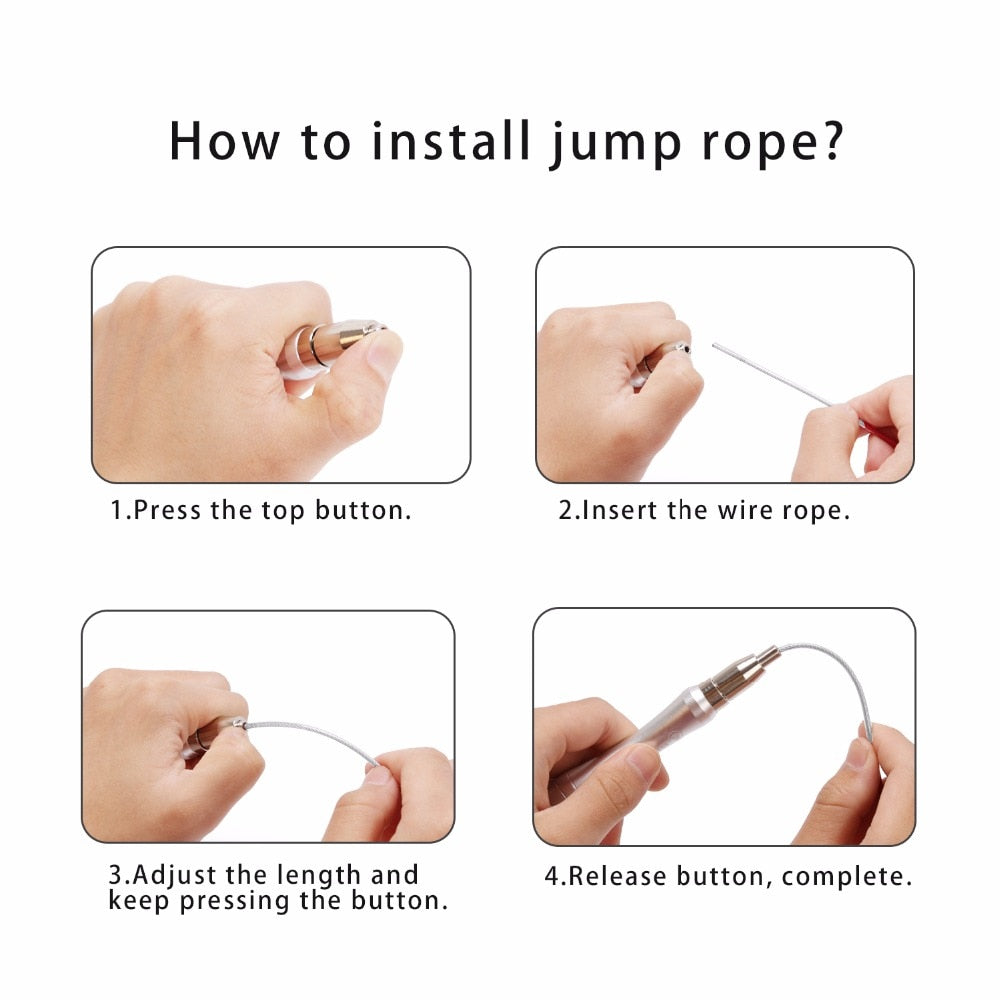 How to install jump rope?

1.Press the top button.

2.Insert the wire rope.

3.Adjust the length and keep pressing the button.

4.Release button, complete.