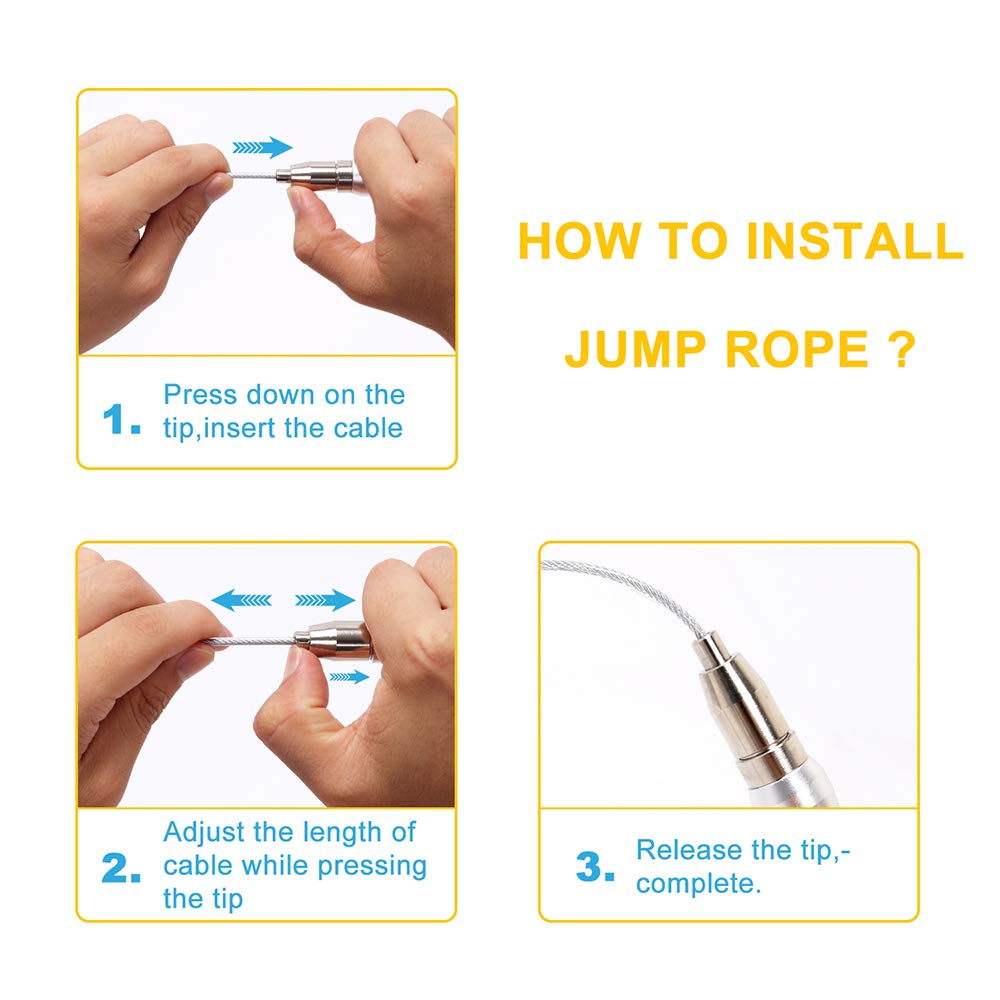 HOW TO INSTALL

JUMP ROPE ?

1. Press down on the tip,insert the cable

2. Adjust the length of cable while pressing the tip

3. Release the tip,-complete.