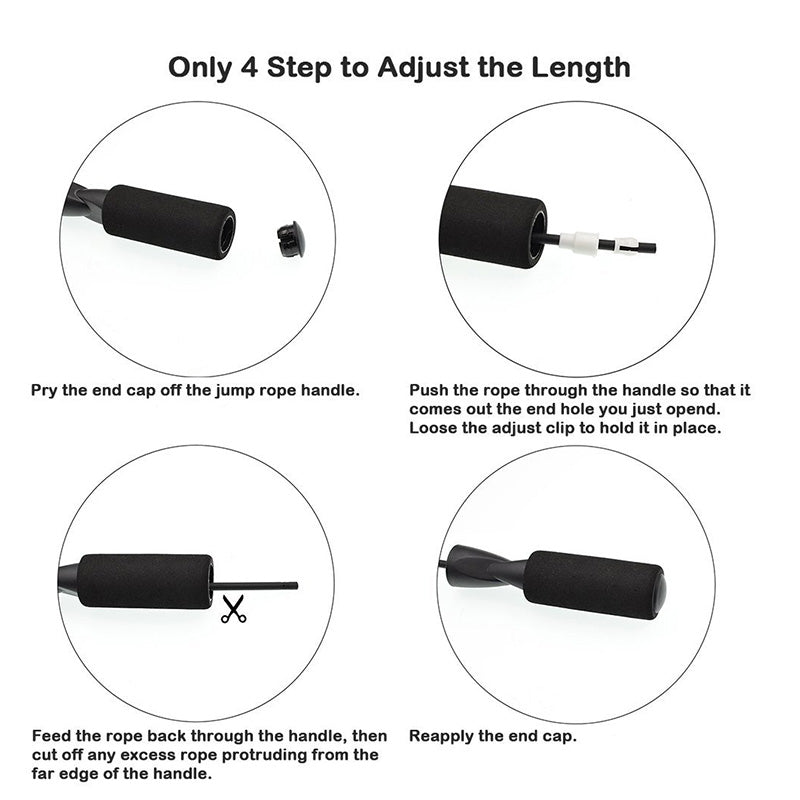 Only 4 Step to Adjust the Length

Pry the end cap off the jump rope handle.

Push the rope through the handle so that it comes out the end hole you just opend. Loose the adjust clip to hold it in place.

Feed the rope back through the handle, then cut off any excess rope protruding from the far edge of the handle.

Reapply the end cap.